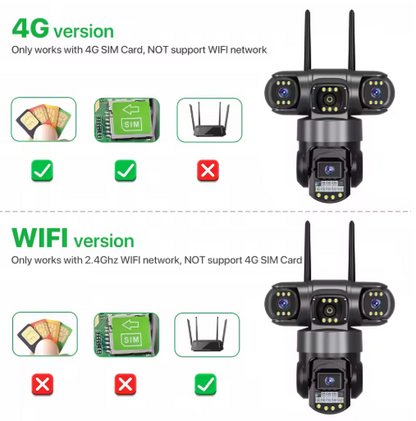 4G version

Only works with 4G SIM Card, NOT support WIFI network

SIM

WIFI version

Only works with 2.4Ghz WIFI network, NOT support 4G SIM Card

SIM