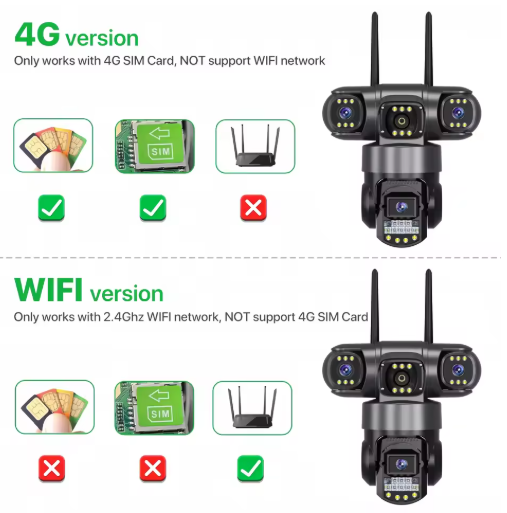 4G version
Only works with 4G SIM Card, NOT support WIFI network

SIM

WIFI version
Only works with 2.4Ghz WIFI network, NOT support 4G SIM Card

SIM